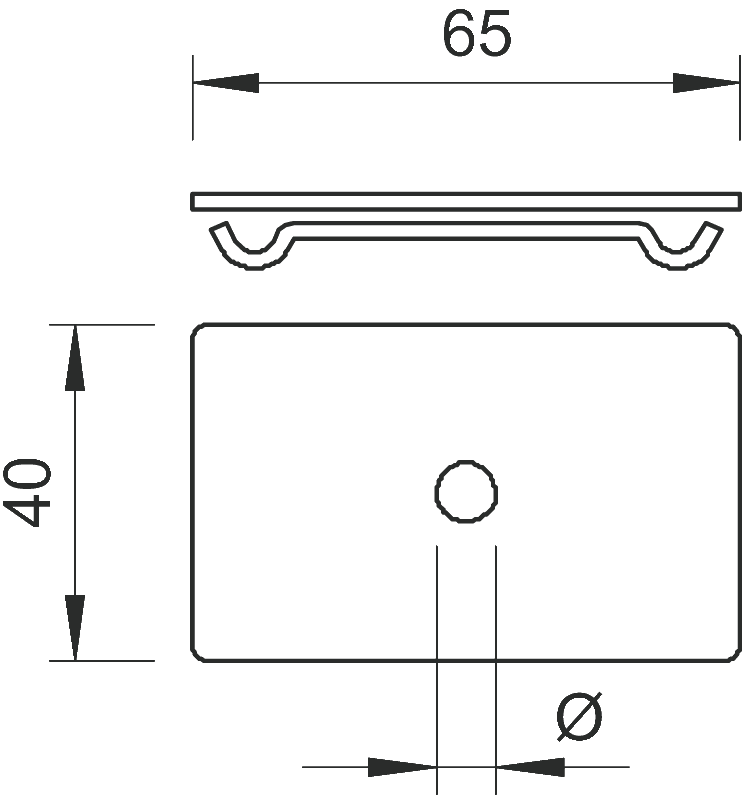 65

40

Ø